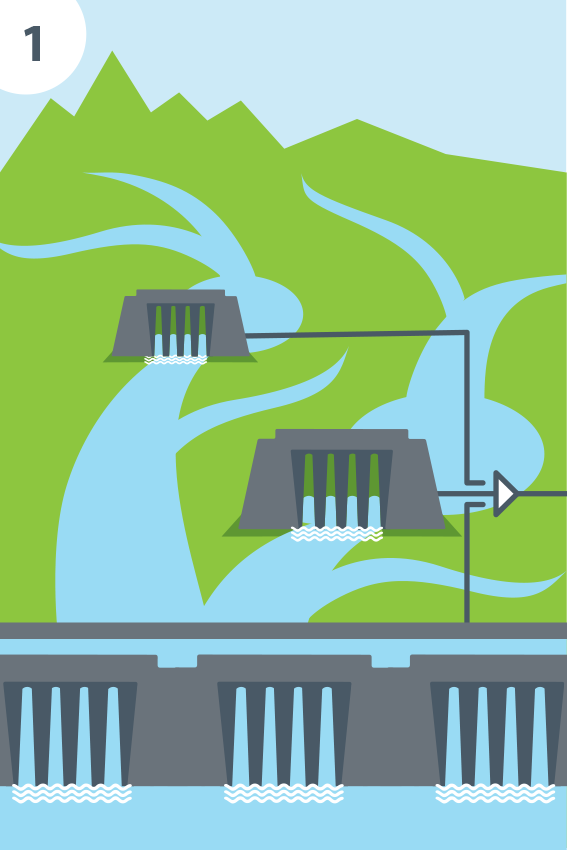 1